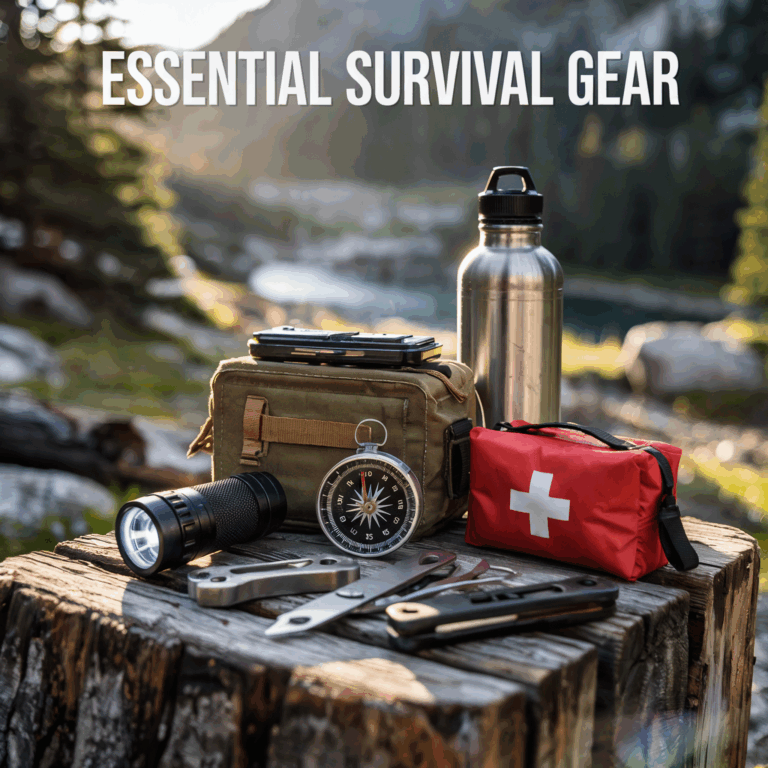 ESSENTIAL SURVIVAL GEAR